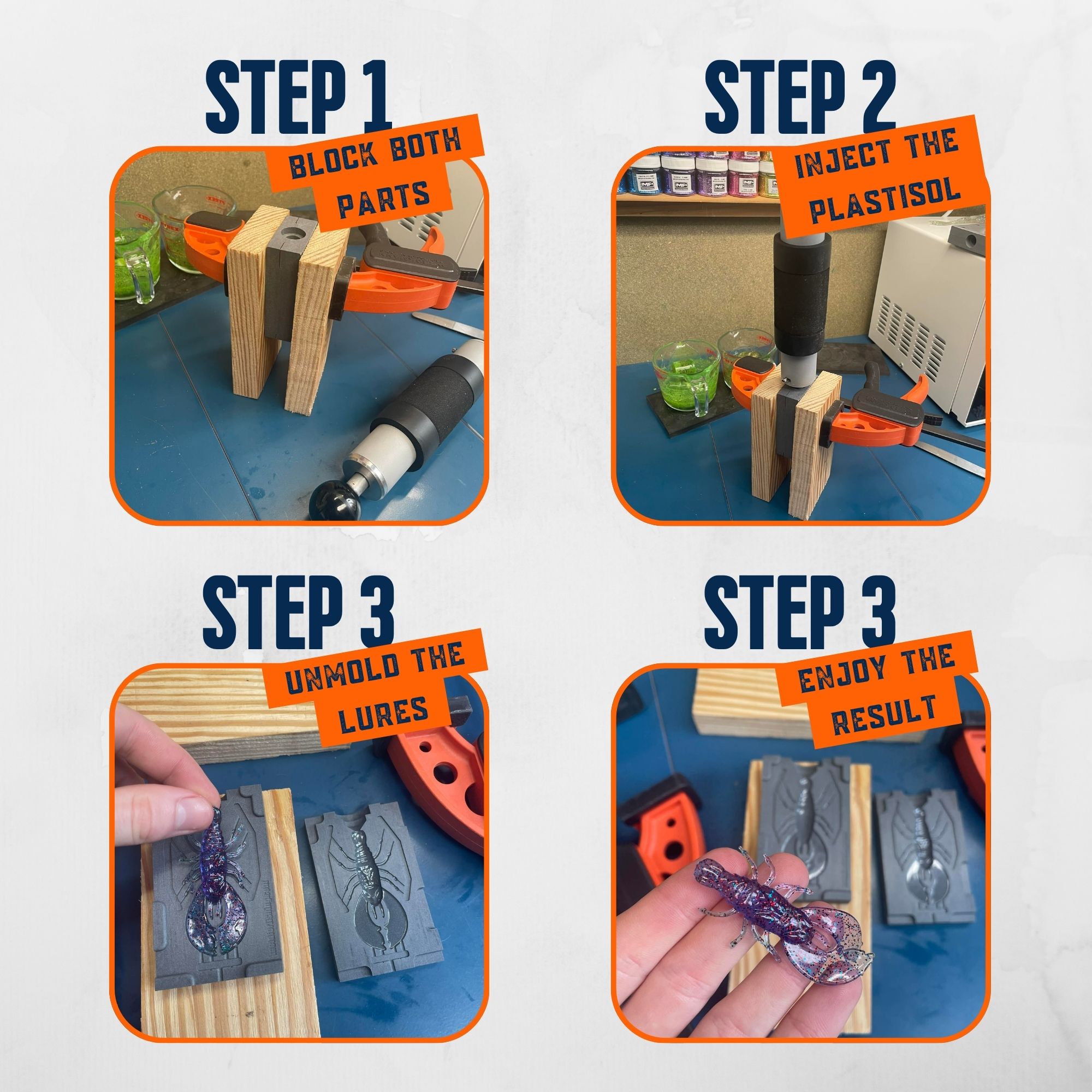 STEP 1

BLOCK BOTH PARTS

STEP 2

INJECT THE PLASTISOL

STEP 3

UNMOLD THE LURES

STEP 3

ENJOY THE RESULT