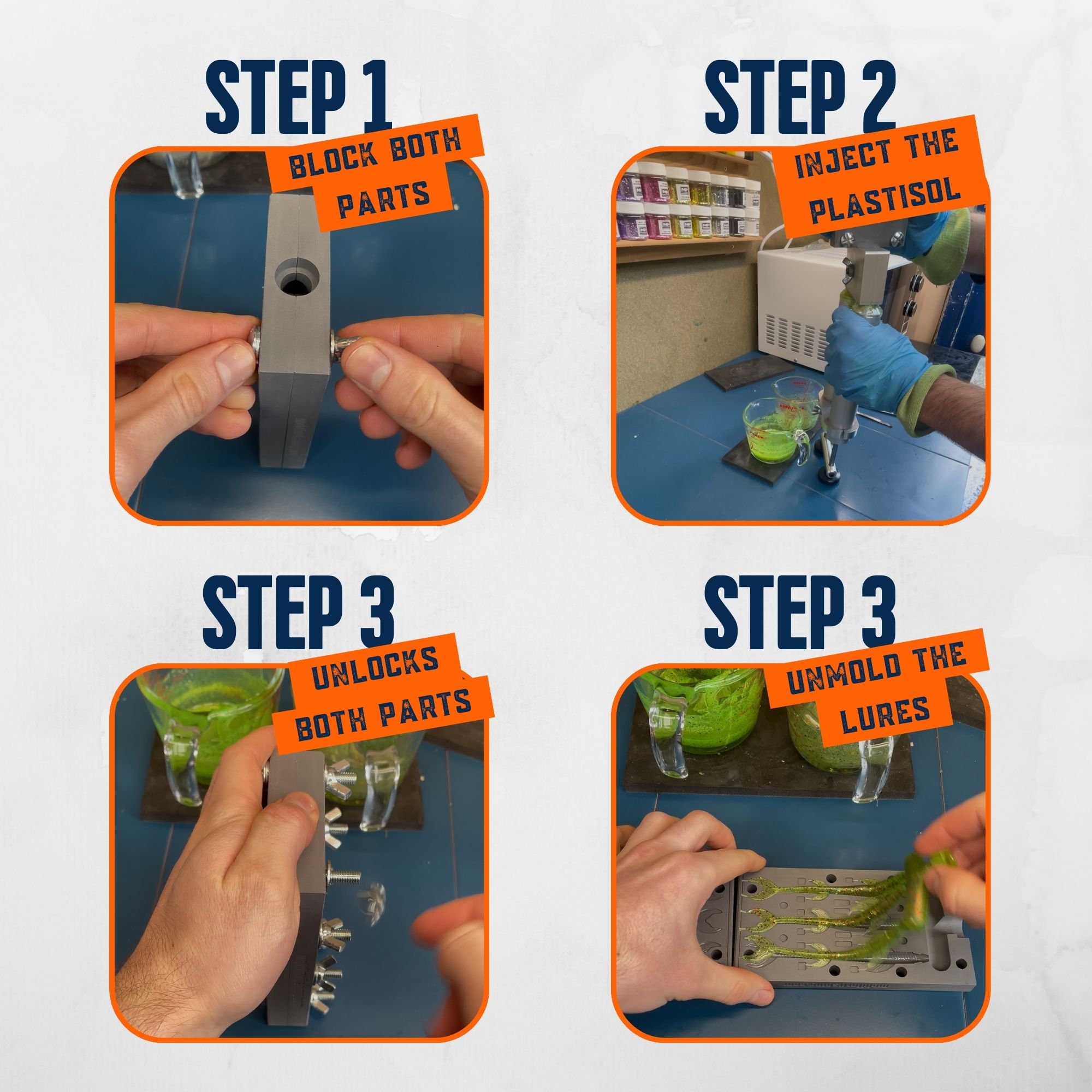 STEP 1

BLOCK BOTH PARTS

STEP 2

INJECT THE PLASTISOL

STEP 3

UNLOCKS BOTH PARTS

STEP 3

UNMOLD THE LURES